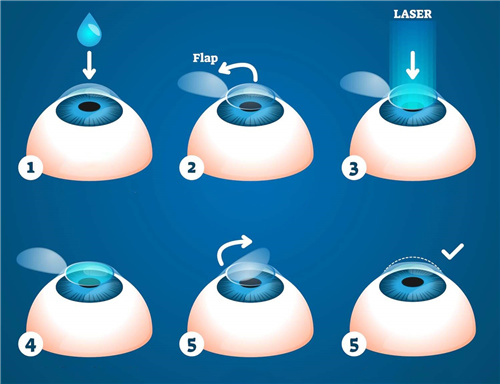 1

Flap

2

LASER

3

4

5

5